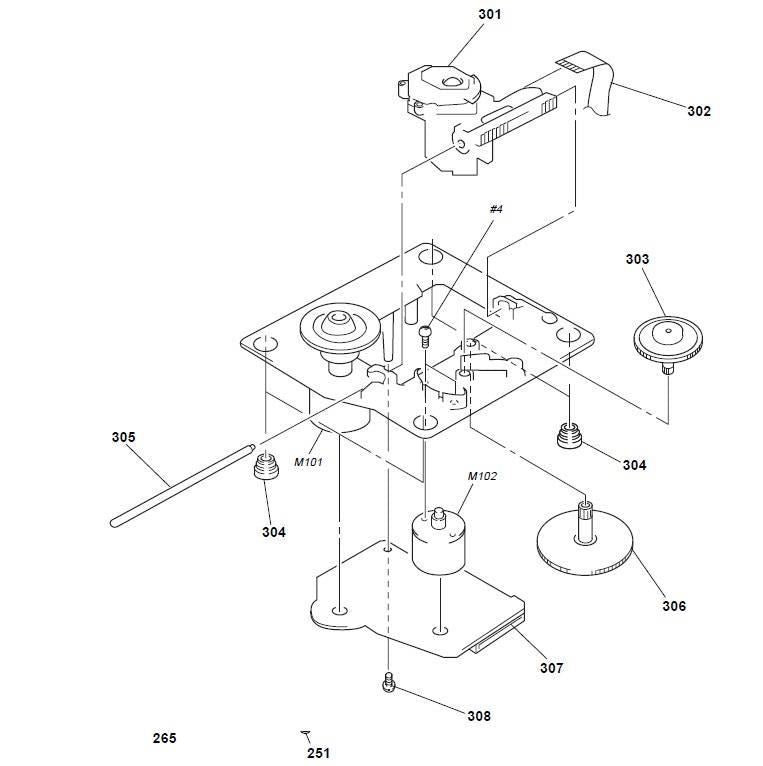 301
302
#4
303
305
M101
304
304
M102
306
307
308
265
251